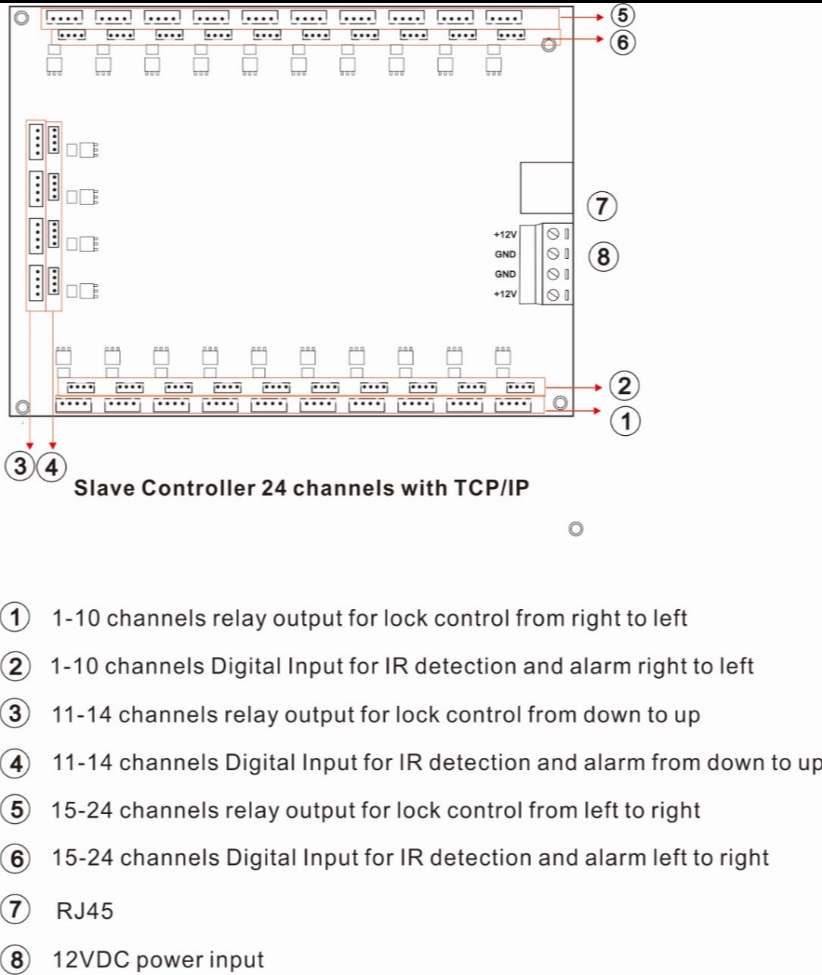 ⑤
⑥
⑦
+12V
GND
GND
+12V
⑧
②
①
③④

Slave Controller 24 channels with TCP/IP

① 1-10 channels relay output for lock control from right to left

② 1-10 channels Digital Input for IR detection and alarm right to left

③ 11-14 channels relay output for lock control from down to up

④ 11-14 channels Digital Input for IR detection and alarm from down to up

⑤ 15-24 channels relay output for lock control from left to right

⑥ 15-24 channels Digital Input for IR detection and alarm left to right

⑦ RJ45

⑧ 12VDC power input